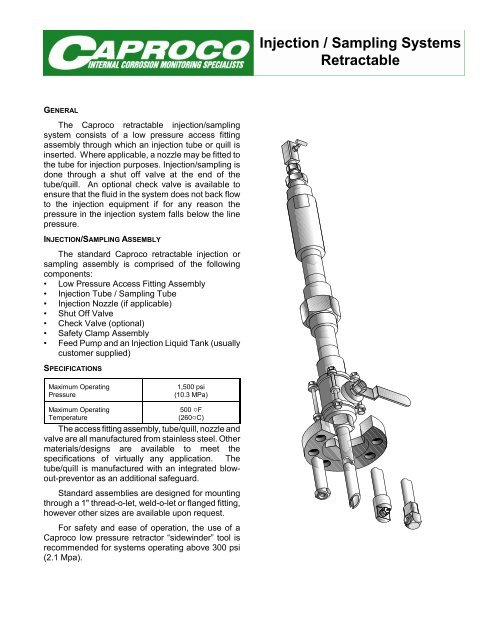 CAPROCO
INTERNAL CORROSION MONITORING SPECIALISTS

Injection / Sampling Systems
Retractable

GENERAL

The Caproco retractable injection/sampling system consists of a low pressure access fitting assembly through which an injection tube or quill is inserted. Where applicable, a nozzle may be fitted to the tube for injection purposes. Injection/sampling is done through a shut off valve at the end of the tube/quill. An optional check valve is available to ensure that the fluid in the system does not back flow to the injection equipment if for any reason the pressure in the injection system falls below the line pressure.

INJECTION/SAMPLING ASSEMBLY

The standard Caproco retractable injection or sampling assembly is comprised of the following components:
• Low Pressure Access Fitting Assembly
• Injection Tube / Sampling Tube
• Injection Nozzle (if applicable)
• Shut Off Valve
• Check Valve (optional)
• Safety Clamp Assembly
• Feed Pump and an Injection Liquid Tank (usually customer supplied)

SPECIFICATIONS

| Maximum Operating Pressure | 1,500 psi (10.3 MPa) |
|---|---|
| Maximum Operating Temperature | 500 ○F (260○C) |

The access fitting assembly, tube/quill, nozzle and valve are all manufactured from stainless steel. Other materials/designs are available to meet the specifications of virtually any application. The tube/quill is manufactured with an integrated blow-out-preventor as an additional safeguard.

Standard assemblies are designed for mounting through a 1" thread-o-let, weld-o-let or flanged fitting, however other sizes are available upon request.

For safety and ease of operation, the use of a Caproco low pressure retractor "sidewinder" tool is recommended for systems operating above 300 psi (2.1 Mpa).