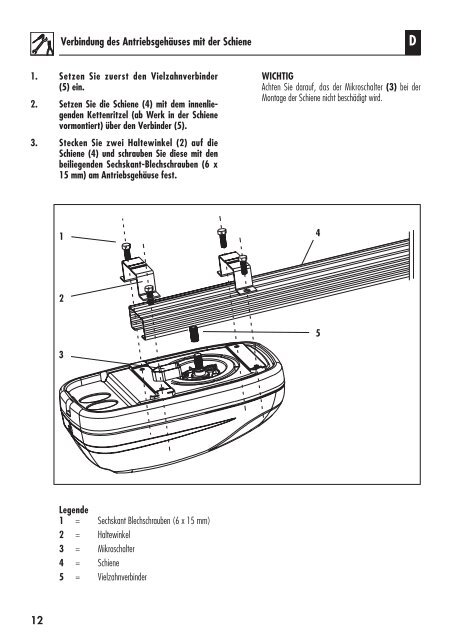 Verbindung des Antriebsgehäuses mit der Schiene

D

1. Setzen Sie zuerst den Vielzahnverbinder (5) ein.

2. Setzen Sie die Schiene (4) mit dem innenliegenden Kettenritzel (ab Werk in der Schiene vormontiert) über den Verbinder (5).

3. Stecken Sie zwei Haltewinkel (2) auf die Schiene (4) und schrauben Sie diese mit den beiliegenden Sechskant-Blechschrauben (6 x 15 mm) am Antriebsgehäuse fest.

WICHTIG
Achten Sie darauf, das der Mikroschalter (3) bei der Montage der Schiene nicht beschädigt wird.

1

2

3

4

5

Legende
1 = Sechskant Blechschrauben (6 x 15 mm)
2 = Haltewinkel
3 = Mikroschalter
4 = Schiene
5 = Vielzahnverbinder

12