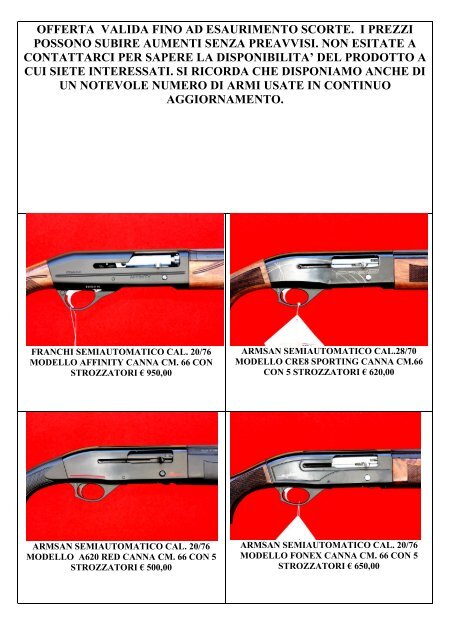 OFFERTA VALIDA FINO AD ESAURIMENTO SCORTE. I PREZZI POSSONO SUBIRE AUMENTI SENZA PREAVVISI. NON ESITATE A CONTATTARCI PER SAPERE LA DISPONIBILITA' DEL PRODOTTO A CUI SIETE INTERESSATI. SI RICORDA CHE DISPONIAMO ANCHE DI UN NOTEVOLE NUMERO DI ARMI USATE IN CONTINUO AGGIORNAMENTO.

FRANCHI SEMIAUTOMATICO CAL. 20/76 MODELLO AFFINITY CANNA CM. 66 CON STROZZATORI € 950,00

ARMSAN SEMIAUTOMATICO CAL.28/70 MODELLO CRE8 SPORTING CANNA CM.66 CON 5 STROZZATORI € 620,00

ARMSAN SEMIAUTOMATICO CAL. 20/76 MODELLO A620 RED CANNA CM. 66 CON 5 STROZZATORI € 500,00

ARMSAN SEMIAUTOMATICO CAL. 20/76 MODELLO FONEX CANNA CM. 66 CON 5 STROZZATORI € 650,00