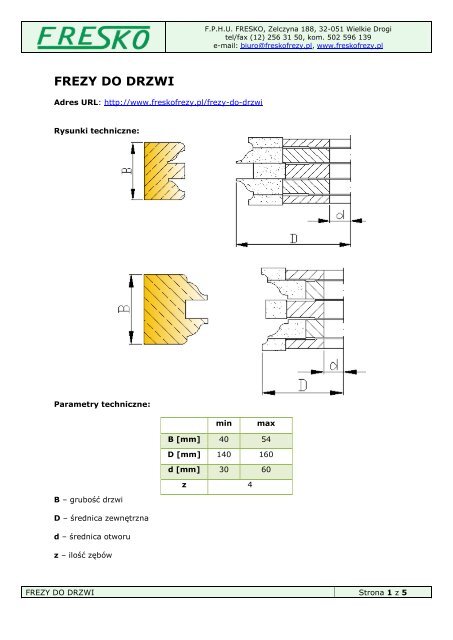 FRESKO

F.P.H.U. FRESKO, Zelczyna 188, 32-051 Wielkie Drogi
tel/fax (12) 256 31 50, kom. 502 596 139
e-mail: biuro@freskofrezy.pl, www.freskofrezy.pl

FREZY DO DRZWI

Adres URL: http://www.freskofrezy.pl/frezy-do-drzwi

Rysunki techniczne:

B

d

D

B

d

D

Parametry techniczne:

| | min | max |
|---|---|---|
| B [mm] | 40 | 54 |
| D [mm] | 140 | 160 |
| d [mm] | 30 | 60 |
| z | 4 | |

B – grubość drzwi

D – średnica zewnętrzna

d – średnica otworu

z – ilość zębów

FREZY DO DRZWI

Strona 1 z 5