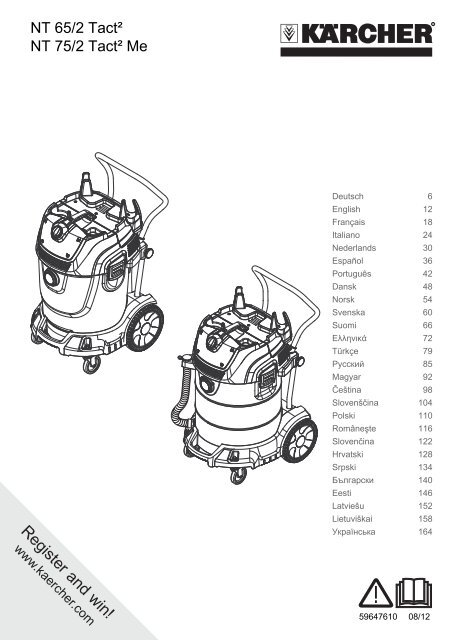 NT 65/2 Tact²
NT 75/2 Tact² Me

KÄRCHER

| | |
|---|---|
| Deutsch | 6 |
| English | 12 |
| Français | 18 |
| Italiano | 24 |
| Nederlands | 30 |
| Español | 36 |
| Português | 42 |
| Dansk | 48 |
| Norsk | 54 |
| Svenska | 60 |
| Suomi | 66 |
| Ελληνικά | 72 |
| Türkçe | 79 |
| Русский | 85 |
| Magyar | 92 |
| Čeština | 98 |
| Slovenščina | 104 |
| Polski | 110 |
| Românește | 116 |
| Slovenčina | 122 |
| Hrvatski | 128 |
| Srpski | 134 |
| Български | 140 |
| Eesti | 146 |
| Latviešu | 152 |
| Lietuviškai | 158 |
| Українська | 164 |

Register and win!
www.kaercher.com

59647610 08/12