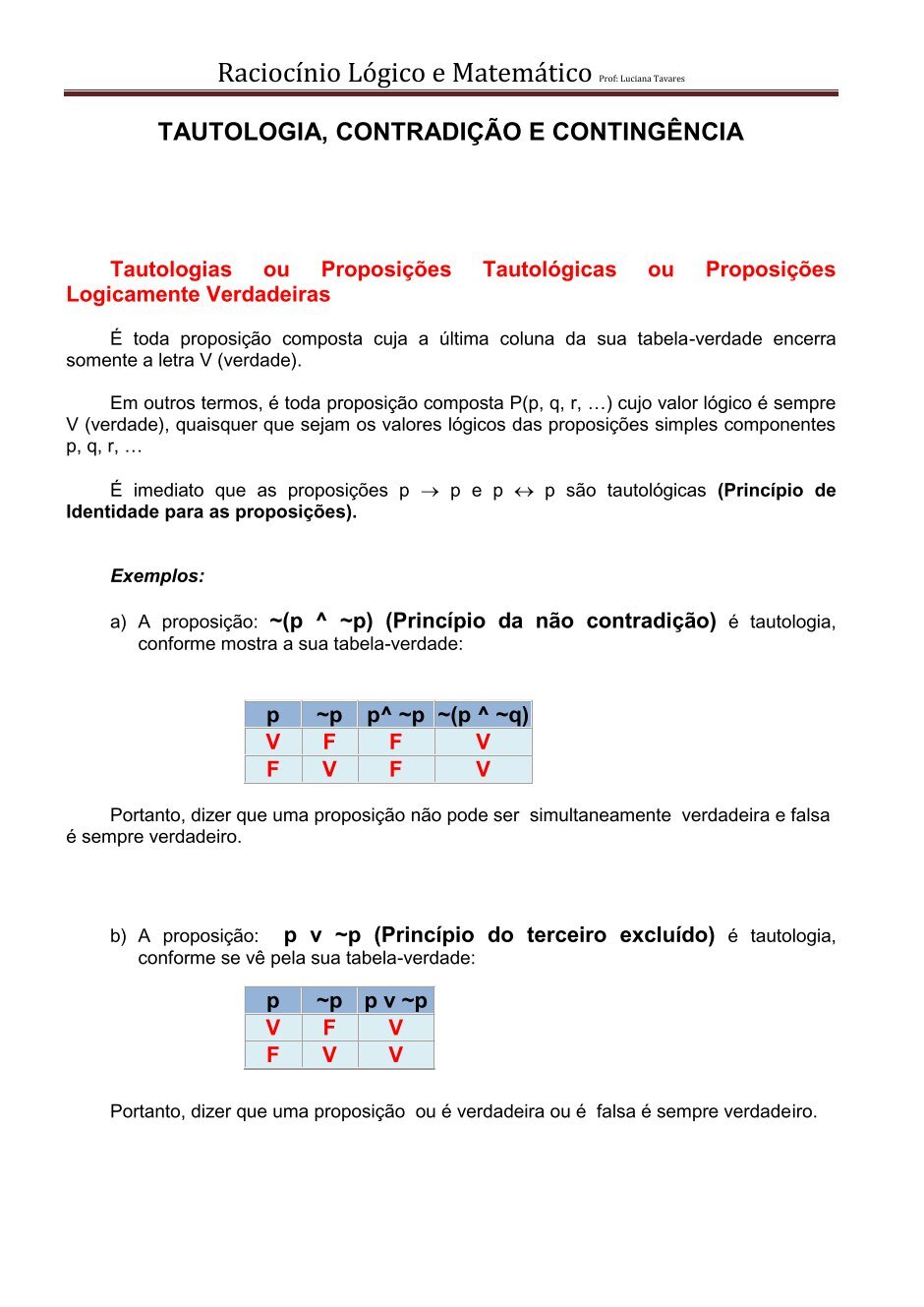 Raciocínio Lógico e Matemático Prof: Luciana Tavares

TAUTOLOGIA, CONTRADIÇÃO E CONTINGÊNCIA

Tautologias ou Proposições Tautológicas ou Proposições Logicamente Verdadeiras

É toda proposição composta cuja a última coluna da sua tabela-verdade encerra somente a letra V (verdade).

Em outros termos, é toda proposição composta P(p, q, r, …) cujo valor lógico é sempre V (verdade), quaisquer que sejam os valores lógicos das proposições simples componentes p, q, r, …

É imediato que as proposições p $\rightarrow$ p e p $\leftrightarrow$ p são tautológicas (Princípio de Identidade para as proposições).

Exemplos:

a) A proposição: ~(p ^ ~p) (Princípio da não contradição) é tautologia, conforme mostra a sua tabela-verdade:

| p | ~p | p^ ~p | ~(p ^ ~q) |
|---|---|---|---|
| V | F | F | V |
| F | V | F | V |

Portanto, dizer que uma proposição não pode ser simultaneamente verdadeira e falsa é sempre verdadeiro.

b) A proposição: p v ~p (Princípio do terceiro excluído) é tautologia, conforme se vê pela sua tabela-verdade:

| p | ~p | p v ~p |
|---|---|---|
| V | F | V |
| F | V | V |

Portanto, dizer que uma proposição ou é verdadeira ou é falsa é sempre verdadeiro.