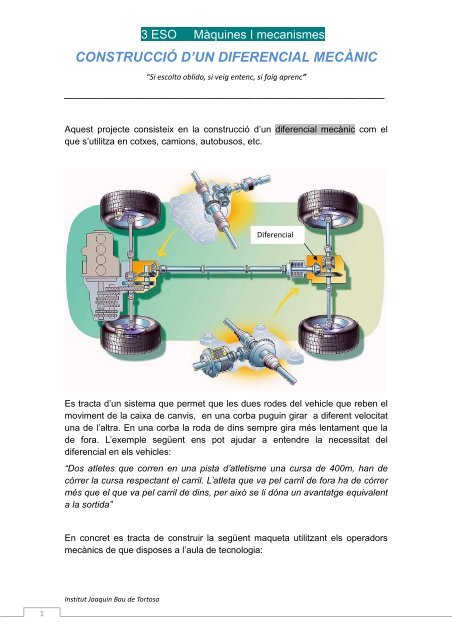 3 ESO Màquines I mecanismes

CONSTRUCCIÓ D'UN DIFERENCIAL MECÀNIC

"Si escolto oblido, si veig entenc, si faig aprenc"

Aquest projecte consisteix en la construcció d'un diferencial mecànic com el que s'utilitza en cotxes, camions, autobusos, etc.

Diferencial

Es tracta d'un sistema que permet que les dues rodes del vehicle que reben el moviment de la caixa de canvis, en una corba puguin girar a diferent velocitat una de l'altra. En una corba la roda de dins sempre gira més lentament que la de fora. L'exemple següent ens pot ajudar a entendre la necessitat del diferencial en els vehicles:

"Dos atletes que corren en una pista d'atletisme una cursa de 400m, han de córrer la cursa respectant el carril. L'atleta que va pel carril de fora ha de córrer més que el que va pel carril de dins, per això se li dóna un avantatge equivalent a la sortida"

En concret es tracta de construir la següent maqueta utilitzant els operadors mecànics de que disposes a l'aula de tecnologia:

Institut Joaquin Bau de Tortosa

1