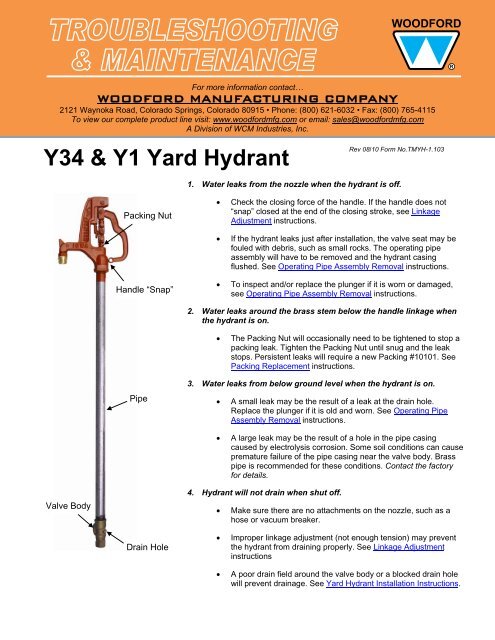 TROUBLESHOOTING & MAINTENANCE

WOODFORD

®

For more information contact…
WOODFORD MANUFACTURING COMPANY
2121 Waynoka Road, Colorado Springs, Colorado 80915 • Phone: (800) 621-6032 • Fax: (800) 765-4115
To view our complete product line visit: www.woodfordmfg.com or email: sales@woodfordmfg.com
A Division of WCM Industries, Inc.

Y34 & Y1 Yard Hydrant

Rev 08/10 Form No.TMYH-1.103

Packing Nut

Handle "Snap"

Pipe

Valve Body

Drain Hole

1. Water leaks from the nozzle when the hydrant is off.

• Check the closing force of the handle. If the handle does not "snap" closed at the end of the closing stroke, see Linkage Adjustment instructions.

• If the hydrant leaks just after installation, the valve seat may be fouled with debris, such as small rocks. The operating pipe assembly will have to be removed and the hydrant casing flushed. See Operating Pipe Assembly Removal instructions.

• To inspect and/or replace the plunger if it is worn or damaged, see Operating Pipe Assembly Removal instructions.

2. Water leaks around the brass stem below the handle linkage when the hydrant is on.

• The Packing Nut will occasionally need to be tightened to stop a packing leak. Tighten the Packing Nut until snug and the leak stops. Persistent leaks will require a new Packing #10101. See Packing Replacement instructions.

3. Water leaks from below ground level when the hydrant is on.

• A small leak may be the result of a leak at the drain hole. Replace the plunger if it is old and worn. See Operating Pipe Assembly Removal instructions.

• A large leak may be the result of a hole in the pipe casing caused by electrolysis corrosion. Some soil conditions can cause premature failure of the pipe casing near the valve body. Brass pipe is recommended for these conditions. Contact the factory for details.

4. Hydrant will not drain when shut off.

• Make sure there are no attachments on the nozzle, such as a hose or vacuum breaker.

• Improper linkage adjustment (not enough tension) may prevent the hydrant from draining properly. See Linkage Adjustment instructions

• A poor drain field around the valve body or a blocked drain hole will prevent drainage. See Yard Hydrant Installation Instructions.