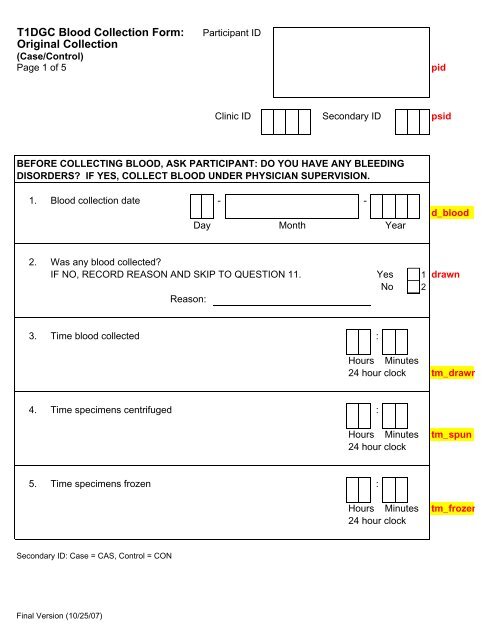 T1DGC Blood Collection Form: Original Collection
(Case/Control)
Page 1 of 5

Participant ID

pid

Clinic ID

Secondary ID

psid

BEFORE COLLECTING BLOOD, ASK PARTICIPANT: DO YOU HAVE ANY BLEEDING DISORDERS? IF YES, COLLECT BLOOD UNDER PHYSICIAN SUPERVISION.

1. Blood collection date - -
Day Month Year
d_blood

2. Was any blood collected?
IF NO, RECORD REASON AND SKIP TO QUESTION 11.
Yes 1
No 2
drawn
Reason:

3. Time blood collected :
Hours Minutes
24 hour clock
tm_drawr

4. Time specimens centrifuged :
Hours Minutes
24 hour clock
tm_spun

5. Time specimens frozen :
Hours Minutes
24 hour clock
tm_frozer

Secondary ID: Case = CAS, Control = CON

Final Version (10/25/07)