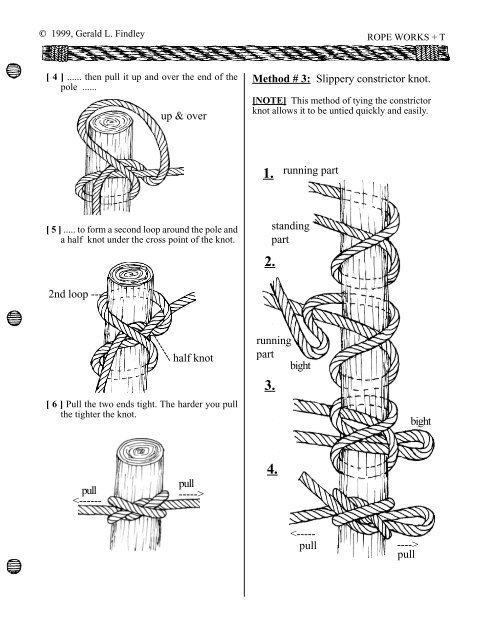 © 1999, Gerald L. Findley

ROPE WORKS + T

[ 4 ] ...... then pull it up and over the end of the pole ......

up & over

[ 5 ] ..... to form a second loop around the pole and a half knot under the cross point of the knot.

2nd loop

half knot

[ 6 ] Pull the two ends tight. The harder you pull the tighter the knot.

pull

pull

Method # 3: Slippery constrictor knot.

[NOTE] This method of tying the constrictor knot allows it to be untied quickly and easily.

1. running part

standing part

2.

running part

bight

3.

bight

4.

pull

pull