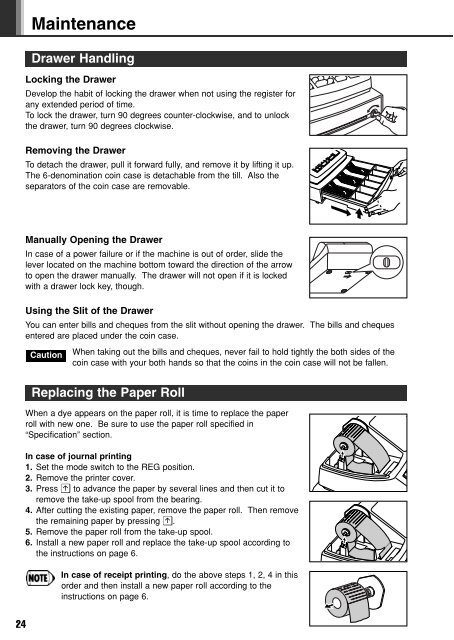 Maintenance

Drawer Handling

Locking the Drawer

Develop the habit of locking the drawer when not using the register for any extended period of time.
To lock the drawer, turn 90 degrees counter-clockwise, and to unlock the drawer, turn 90 degrees clockwise.

Removing the Drawer

To detach the drawer, pull it forward fully, and remove it by lifting it up. The 6-denomination coin case is detachable from the till. Also the separators of the coin case are removable.

Manually Opening the Drawer

In case of a power failure or if the machine is out of order, slide the lever located on the machine bottom toward the direction of the arrow to open the drawer manually. The drawer will not open if it is locked with a drawer lock key, though.

Using the Slit of the Drawer

You can enter bills and cheques from the slit without opening the drawer. The bills and cheques entered are placed under the coin case.

Caution When taking out the bills and cheques, never fail to hold tightly the both sides of the coin case with your both hands so that the coins in the coin case will not be fallen.

Replacing the Paper Roll

When a dye appears on the paper roll, it is time to replace the paper roll with new one. Be sure to use the paper roll specified in "Specification" section.

In case of journal printing
1. Set the mode switch to the REG position.
2. Remove the printer cover.
3. Press ↑ to advance the paper by several lines and then cut it to remove the take-up spool from the bearing.
4. After cutting the existing paper, remove the paper roll. Then remove the remaining paper by pressing ↑.
5. Remove the paper roll from the take-up spool.
6. Install a new paper roll and replace the take-up spool according to the instructions on page 6.

NOTE In case of receipt printing, do the above steps 1, 2, 4 in this order and then install a new paper roll according to the instructions on page 6.

24