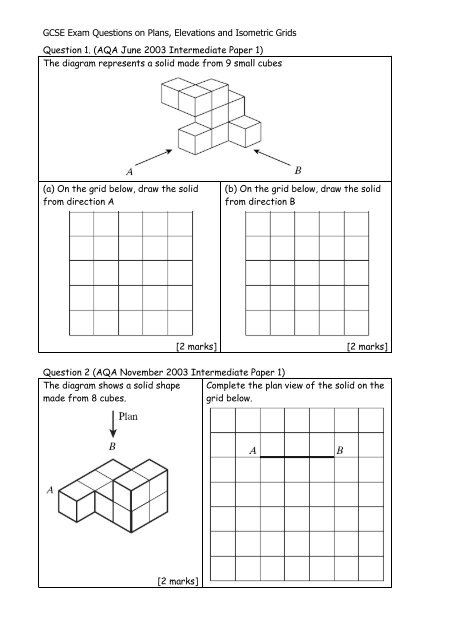 GCSE Exam Questions on Plans, Elevations and Isometric Grids

Question 1. (AQA June 2003 Intermediate Paper 1)

The diagram represents a solid made from 9 small cubes

A

B

(a) On the grid below, draw the solid from direction A

[2 marks]

(b) On the grid below, draw the solid from direction B

[2 marks]

Question 2 (AQA November 2003 Intermediate Paper 1)

The diagram shows a solid shape made from 8 cubes.

Plan

B

A

[2 marks]

Complete the plan view of the solid on the grid below.

A

B