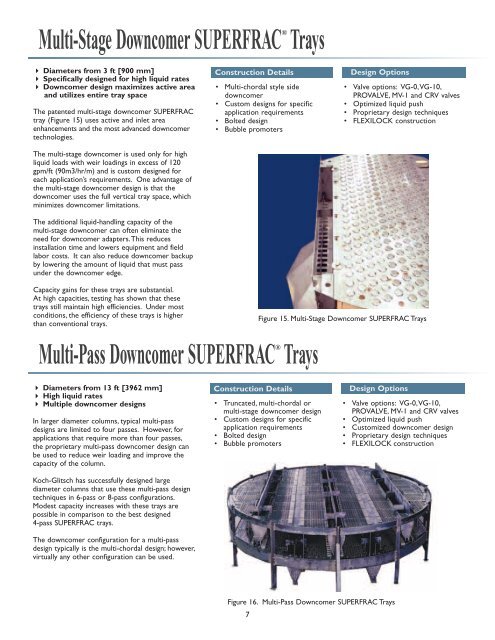 Multi-Stage Downcomer SUPERFRAC® Trays

‣ Diameters from 3 ft [900 mm]
‣ Specifically designed for high liquid rates
‣ Downcomer design maximizes active area and utilizes entire tray space

The patented multi-stage downcomer SUPERFRAC tray (Figure 15) uses active and inlet area enhancements and the most advanced downcomer technologies.

The multi-stage downcomer is used only for high liquid loads with weir loadings in excess of 120 gpm/ft (90m3/hr/m) and is custom designed for each application's requirements. One advantage of the multi-stage downcomer design is that the downcomer uses the full vertical tray space, which minimizes downcomer limitations.

The additional liquid-handling capacity of the multi-stage downcomer can often eliminate the need for downcomer adapters. This reduces installation time and lowers equipment and field labor costs. It can also reduce downcomer backup by lowering the amount of liquid that must pass under the downcomer edge.

Capacity gains for these trays are substantial. At high capacities, testing has shown that these trays still maintain high efficiencies. Under most conditions, the efficiency of these trays is higher than conventional trays.

Construction Details
• Multi-chordal style side downcomer
• Custom designs for specific application requirements
• Bolted design
• Bubble promoters

Design Options
• Valve options: VG-0, VG-10, PROVALVE, MV-1 and CRV valves
• Optimized liquid push
• Proprietary design techniques
• FLEXILOCK construction

Figure 15. Multi-Stage Downcomer SUPERFRAC Trays

Multi-Pass Downcomer SUPERFRAC® Trays

‣ Diameters from 13 ft [3962 mm]
‣ High liquid rates
‣ Multiple downcomer designs

In larger diameter columns, typical multi-pass designs are limited to four passes. However, for applications that require more than four passes, the proprietary multi-pass downcomer design can be used to reduce weir loading and improve the capacity of the column.

Koch-Glitsch has successfully designed large diameter columns that use these multi-pass design techniques in 6-pass or 8-pass configurations. Modest capacity increases with these trays are possible in comparison to the best designed 4-pass SUPERFRAC trays.

The downcomer configuration for a multi-pass design typically is the multi-chordal design; however, virtually any other configuration can be used.

Construction Details
• Truncated, multi-chordal or multi-stage downcomer design
• Custom designs for specific application requirements
• Bolted design
• Bubble promoters

Design Options
• Valve options: VG-0, VG-10, PROVALVE, MV-1 and CRV valves
• Optimized liquid push
• Customized downcomer design
• Proprietary design techniques
• FLEXILOCK construction

Figure 16. Multi-Pass Downcomer SUPERFRAC Trays

7