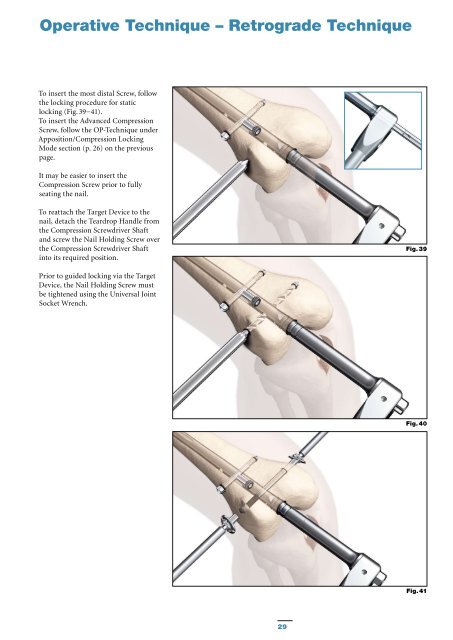 Operative Technique – Retrograde Technique

To insert the most distal Screw, follow the locking procedure for static locking (Fig. 39–41).
To insert the Advanced Compression Screw, follow the OP-Technique under Apposition/Compression Locking Mode section (p. 26) on the previous page.

It may be easier to insert the Compression Screw prior to fully seating the nail.

To reattach the Target Device to the nail, detach the Teardrop Handle from the Compression Screwdriver Shaft and screw the Nail Holding Screw over the Compression Screwdriver Shaft into its required position.

Prior to guided locking via the Target Device, the Nail Holding Screw must be tightened using the Universal Joint Socket Wrench.

Fig. 39

Fig. 40

Fig. 41

29