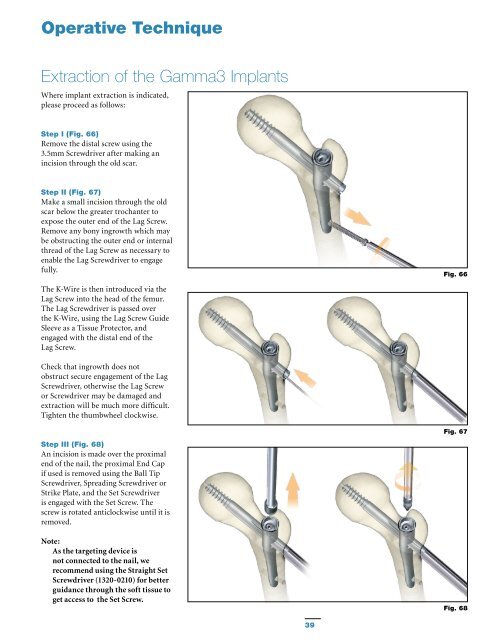 Operative Technique

Extraction of the Gamma3 Implants

Where implant extraction is indicated, please proceed as follows:

Step I (Fig. 66)
Remove the distal screw using the 3.5mm Screwdriver after making an incision through the old scar.

Step II (Fig. 67)
Make a small incision through the old scar below the greater trochanter to expose the outer end of the Lag Screw. Remove any bony ingrowth which may be obstructing the outer end or internal thread of the Lag Screw as necessary to enable the Lag Screwdriver to engage fully.

The K-Wire is then introduced via the Lag Screw into the head of the femur. The Lag Screwdriver is passed over the K-Wire, using the Lag Screw Guide Sleeve as a Tissue Protector, and engaged with the distal end of the Lag Screw.

Check that ingrowth does not obstruct secure engagement of the Lag Screwdriver, otherwise the Lag Screw or Screwdriver may be damaged and extraction will be much more difficult. Tighten the thumbwheel clockwise.

Step III (Fig. 68)
An incision is made over the proximal end of the nail, the proximal End Cap if used is removed using the Ball Tip Screwdriver, Spreading Screwdriver or Strike Plate, and the Set Screwdriver is engaged with the Set Screw. The screw is rotated anticlockwise until it is removed.

Note:
As the targeting device is not connected to the nail, we recommend using the Straight Set Screwdriver (1320-0210) for better guidance through the soft tissue to get access to the Set Screw.

Fig. 66

Fig. 67

Fig. 68

39