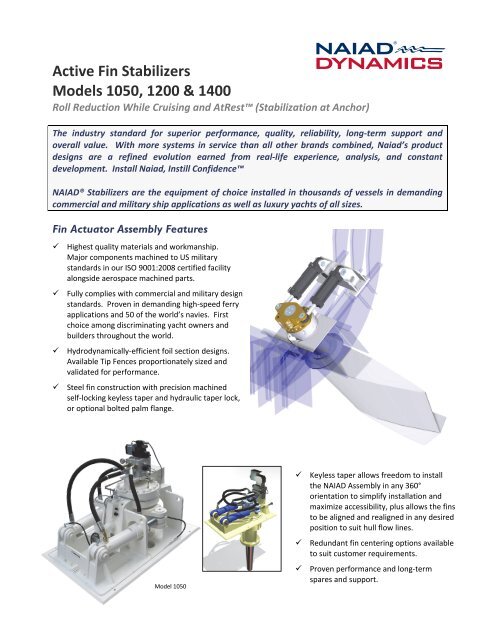 NAIAD® DYNAMICS

Active Fin Stabilizers
Models 1050, 1200 & 1400
Roll Reduction While Cruising and AtRest™ (Stabilization at Anchor)

The industry standard for superior performance, quality, reliability, long-term support and overall value. With more systems in service than all other brands combined, Naiad's product designs are a refined evolution earned from real-life experience, analysis, and constant development. Install Naiad, Instill Confidence™

NAIAD® Stabilizers are the equipment of choice installed in thousands of vessels in demanding commercial and military ship applications as well as luxury yachts of all sizes.

Fin Actuator Assembly Features

✓ Highest quality materials and workmanship. Major components machined to US military standards in our ISO 9001:2008 certified facility alongside aerospace machined parts.

✓ Fully complies with commercial and military design standards. Proven in demanding high-speed ferry applications and 50 of the world's navies. First choice among discriminating yacht owners and builders throughout the world.

✓ Hydrodynamically-efficient foil section designs. Available Tip Fences proportionately sized and validated for performance.

✓ Steel fin construction with precision machined self-locking keyless taper and hydraulic taper lock, or optional bolted palm flange.

Model 1050

✓ Keyless taper allows freedom to install the NAIAD Assembly in any 360° orientation to simplify installation and maximize accessibility, plus allows the fins to be aligned and realigned in any desired position to suit hull flow lines.

✓ Redundant fin centering options available to suit customer requirements.

✓ Proven performance and long-term spares and support.