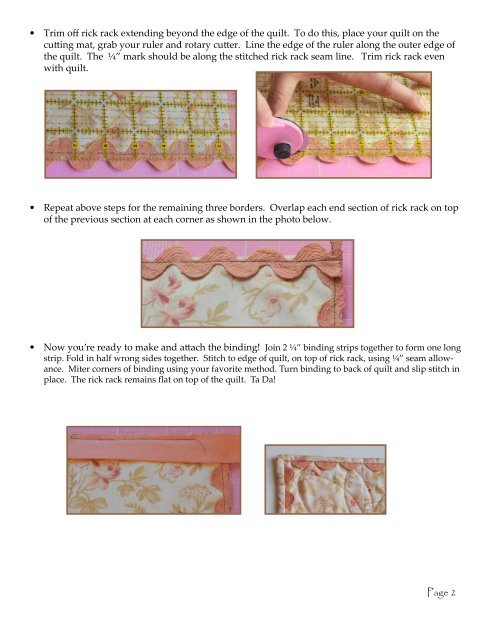 • Trim off rick rack extending beyond the edge of the quilt. To do this, place your quilt on the cutting mat, grab your ruler and rotary cutter. Line the edge of the ruler along the outer edge of the quilt. The ¼" mark should be along the stitched rick rack seam line. Trim rick rack even with quilt.

• Repeat above steps for the remaining three borders. Overlap each end section of rick rack on top of the previous section at each corner as shown in the photo below.

• Now you're ready to make and attach the binding! Join 2 ¼" binding strips together to form one long strip. Fold in half wrong sides together. Stitch to edge of quilt, on top of rick rack, using ¼" seam allowance. Miter corners of binding using your favorite method. Turn binding to back of quilt and slip stitch in place. The rick rack remains flat on top of the quilt. Ta Da!

Page 2