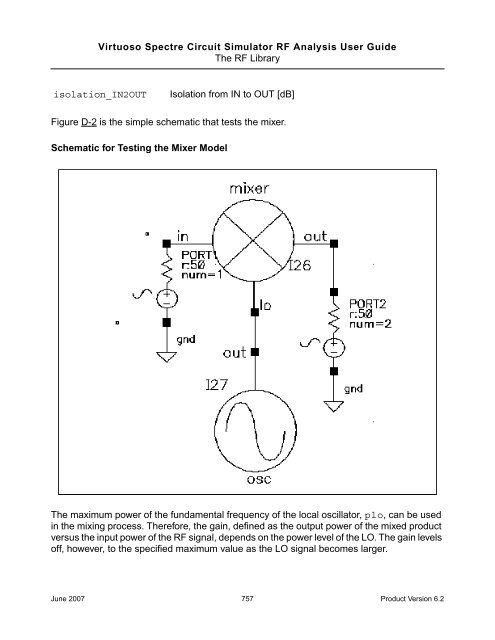 Virtuoso Spectre Circuit Simulator RF Analysis User Guide
The RF Library

isolation_IN2OUT Isolation from IN to OUT [dB]

Figure D-2 is the simple schematic that tests the mixer.

Schematic for Testing the Mixer Model

mixer
in
out
PORT1
r:50
num=1
I26
lo
PORT2
r:50
num=2
gnd
out
I27
gnd
osc

The maximum power of the fundamental frequency of the local oscillator, plo, can be used in the mixing process. Therefore, the gain, defined as the output power of the mixed product versus the input power of the RF signal, depends on the power level of the LO. The gain levels off, however, to the specified maximum value as the LO signal becomes larger.

June 2007 757 Product Version 6.2