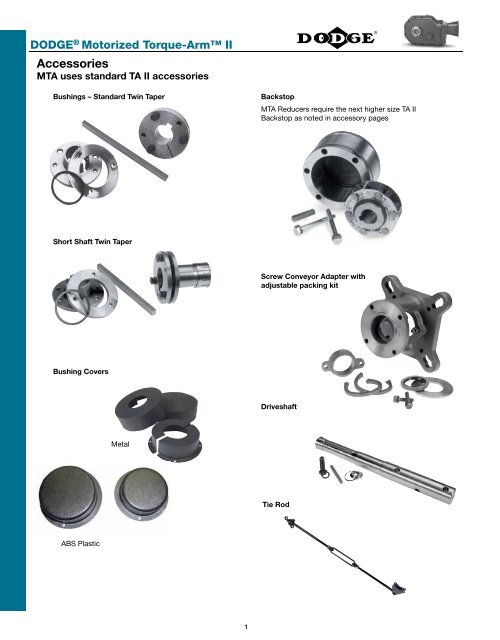 DODGE® Motorized Torque-Arm™ II

DODGE®

Accessories
MTA uses standard TA II accessories

Bushings – Standard Twin Taper

Short Shaft Twin Taper

Bushing Covers

Metal

ABS Plastic

Backstop

MTA Reducers require the next higher size TA II Backstop as noted in accessory pages

Screw Conveyor Adapter with adjustable packing kit

Driveshaft

Tie Rod

1