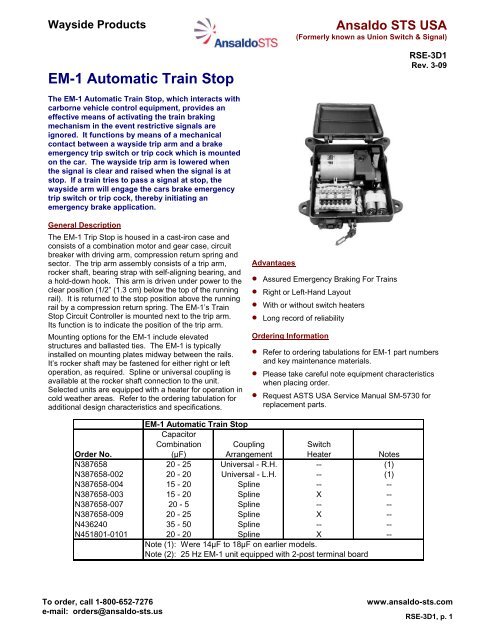 Wayside Products

AnsaldoSTS

Ansaldo STS USA
(Formerly known as Union Switch & Signal)

RSE-3D1
Rev. 3-09

EM-1 Automatic Train Stop

The EM-1 Automatic Train Stop, which interacts with carborne vehicle control equipment, provides an effective means of activating the train braking mechanism in the event restrictive signals are ignored. It functions by means of a mechanical contact between a wayside trip arm and a brake emergency trip switch or trip cock which is mounted on the car. The wayside trip arm is lowered when the signal is clear and raised when the signal is at stop. If a train tries to pass a signal at stop, the wayside arm will engage the cars brake emergency trip switch or trip cock, thereby initiating an emergency brake application.

General Description

The EM-1 Trip Stop is housed in a cast-iron case and consists of a combination motor and gear case, circuit breaker with driving arm, compression return spring and sector. The trip arm assembly consists of a trip arm, rocker shaft, bearing strap with self-aligning bearing, and a hold-down hook. This arm is driven under power to the clear position (1/2" (1.3 cm) below the top of the running rail). It is returned to the stop position above the running rail by a compression return spring. The EM-1's Train Stop Circuit Controller is mounted next to the trip arm. Its function is to indicate the position of the trip arm.

Mounting options for the EM-1 include elevated structures and ballasted ties. The EM-1 is typically installed on mounting plates midway between the rails. It's rocker shaft may be fastened for either right or left operation, as required. Spline or universal coupling is available at the rocker shaft connection to the unit. Selected units are equipped with a heater for operation in cold weather areas. Refer to the ordering tabulation for additional design characteristics and specifications.

Advantages

• Assured Emergency Braking For Trains
• Right or Left-Hand Layout
• With or without switch heaters
• Long record of reliability

Ordering Information

• Refer to ordering tabulations for EM-1 part numbers and key maintenance materials.
• Please take careful note equipment characteristics when placing order.
• Request ASTS USA Service Manual SM-5730 for replacement parts.

| | EM-1 Automatic Train Stop | | | |
|---|---|---|---|---|
| Order No. | Capacitor Combination (µF) | Coupling Arrangement | Switch Heater | Notes |
| N387658 | 20 - 25 | Universal - R.H. | -- | (1) |
| N387658-002 | 20 - 20 | Universal - L.H. | -- | (1) |
| N387658-004 | 15 - 20 | Spline | -- | -- |
| N387658-003 | 15 - 20 | Spline | X | -- |
| N387658-007 | 20 - 5 | Spline | -- | -- |
| N387658-009 | 20 - 25 | Spline | X | -- |
| N436240 | 35 - 50 | Spline | -- | -- |
| N451801-0101 | 20 - 20 | Spline | X | -- |
| | Note (1): Were 14µF to 18µF on earlier models. Note (2): 25 Hz EM-1 unit equipped with 2-post terminal board | | | |

To order, call 1-800-652-7276
e-mail: orders@ansaldo-sts.us

www.ansaldo-sts.com
RSE-3D1, p. 1