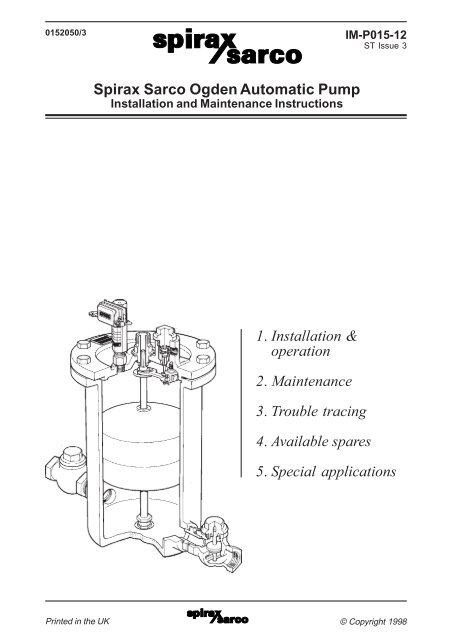 0152050/3

spirax sarco

IM-P015-12
ST Issue 3

Spirax Sarco Ogden Automatic Pump
Installation and Maintenance Instructions

1. Installation & operation

2. Maintenance

3. Trouble tracing

4. Available spares

5. Special applications

Printed in the UK

spirax sarco

© Copyright 1998