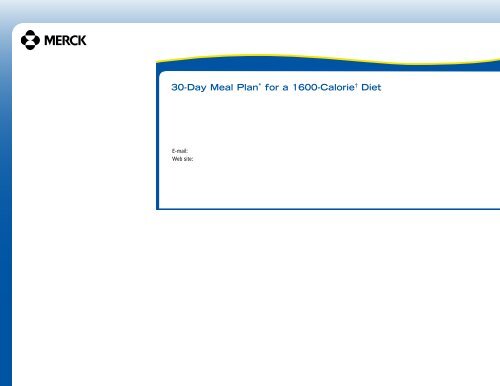 MERCK

30-Day Meal Plan$^{*}$ for a 1600-Calorie$^{†}$ Diet

E-mail:
Web site: