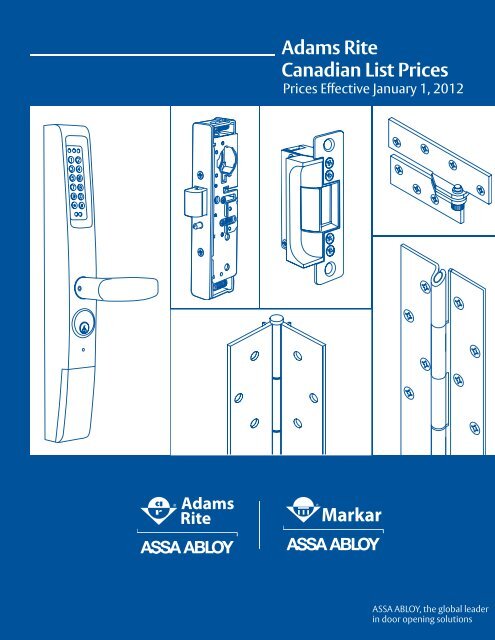 Adams Rite
Canadian List Prices
Prices Effective January 1, 2012

Adams Rite
ASSA ABLOY

Markar
ASSA ABLOY

ASSA ABLOY, the global leader in door opening solutions