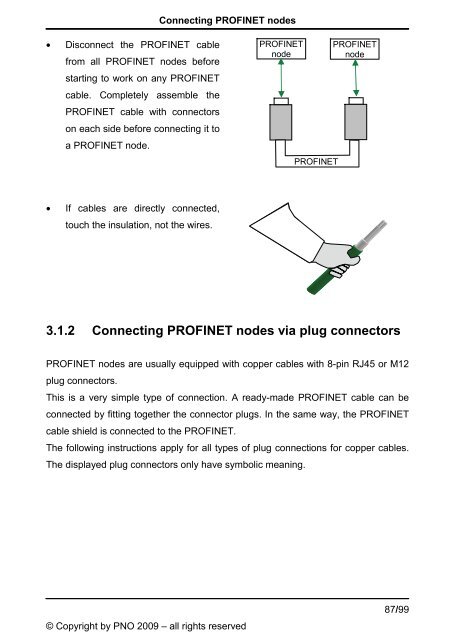 Connecting PROFINET nodes

• Disconnect the PROFINET cable from all PROFINET nodes before starting to work on any PROFINET cable. Completely assemble the PROFINET cable with connectors on each side before connecting it to a PROFINET node.

PROFINET node

PROFINET node

PROFINET

• If cables are directly connected, touch the insulation, not the wires.

3.1.2 Connecting PROFINET nodes via plug connectors

PROFINET nodes are usually equipped with copper cables with 8-pin RJ45 or M12 plug connectors.
This is a very simple type of connection. A ready-made PROFINET cable can be connected by fitting together the connector plugs. In the same way, the PROFINET cable shield is connected to the PROFINET.
The following instructions apply for all types of plug connections for copper cables. The displayed plug connectors only have symbolic meaning.

87/99

© Copyright by PNO 2009 – all rights reserved