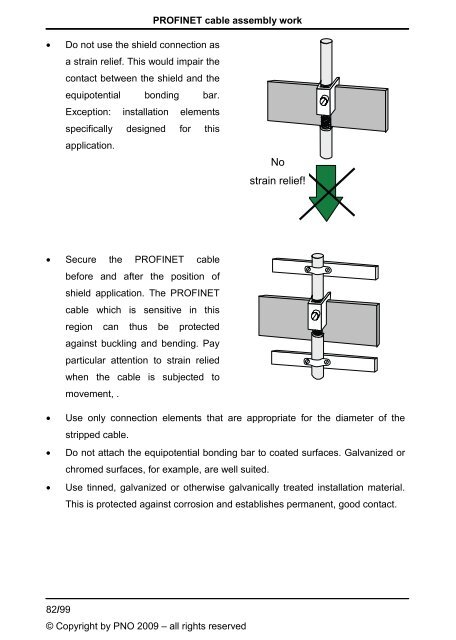 PROFINET cable assembly work

• Do not use the shield connection as a strain relief. This would impair the contact between the shield and the equipotential bonding bar. Exception: installation elements specifically designed for this application.

No strain relief!

• Secure the PROFINET cable before and after the position of shield application. The PROFINET cable which is sensitive in this region can thus be protected against buckling and bending. Pay particular attention to strain relied when the cable is subjected to movement, .

• Use only connection elements that are appropriate for the diameter of the stripped cable.

• Do not attach the equipotential bonding bar to coated surfaces. Galvanized or chromed surfaces, for example, are well suited.

• Use tinned, galvanized or otherwise galvanically treated installation material. This is protected against corrosion and establishes permanent, good contact.

82/99

© Copyright by PNO 2009 – all rights reserved