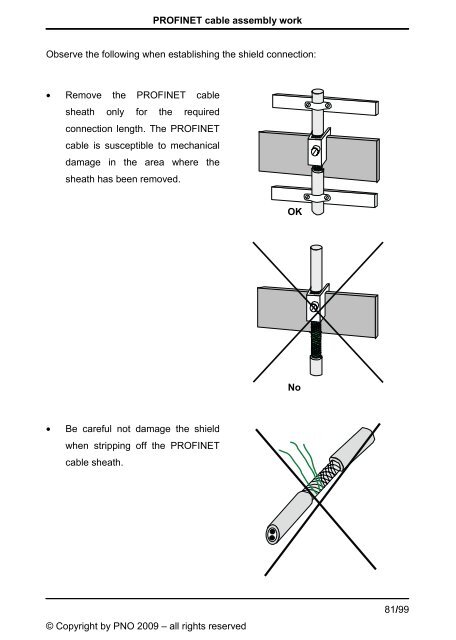 PROFINET cable assembly work

Observe the following when establishing the shield connection:

• Remove the PROFINET cable sheath only for the required connection length. The PROFINET cable is susceptible to mechanical damage in the area where the sheath has been removed.

OK

No

• Be careful not damage the shield when stripping off the PROFINET cable sheath.

81/99

© Copyright by PNO 2009 – all rights reserved