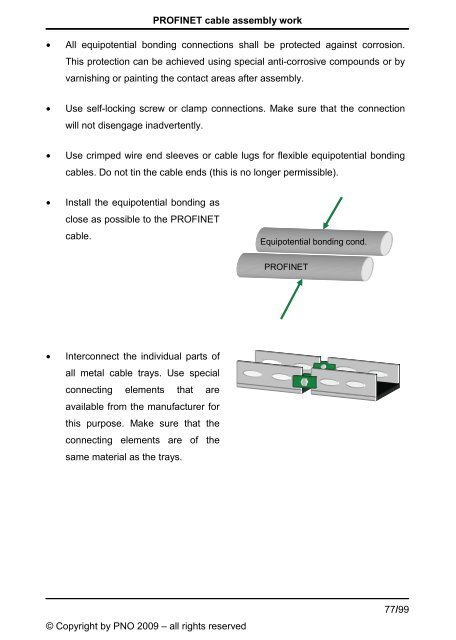 PROFINET cable assembly work

• All equipotential bonding connections shall be protected against corrosion. This protection can be achieved using special anti-corrosive compounds or by varnishing or painting the contact areas after assembly.

• Use self-locking screw or clamp connections. Make sure that the connection will not disengage inadvertently.

• Use crimped wire end sleeves or cable lugs for flexible equipotential bonding cables. Do not tin the cable ends (this is no longer permissible).

• Install the equipotential bonding as close as possible to the PROFINET cable.

Equipotential bonding cond.

PROFINET

• Interconnect the individual parts of all metal cable trays. Use special connecting elements that are available from the manufacturer for this purpose. Make sure that the connecting elements are of the same material as the trays.

77/99

© Copyright by PNO 2009 – all rights reserved