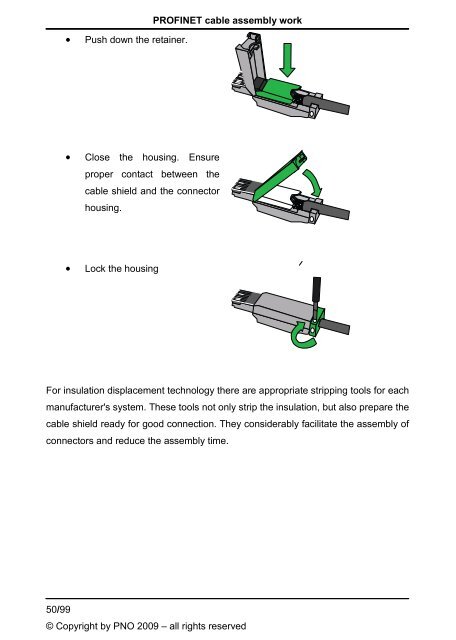 PROFINET cable assembly work

• Push down the retainer.

• Close the housing. Ensure proper contact between the cable shield and the connector housing.

• Lock the housing

For insulation displacement technology there are appropriate stripping tools for each manufacturer's system. These tools not only strip the insulation, but also prepare the cable shield ready for good connection. They considerably facilitate the assembly of connectors and reduce the assembly time.

50/99

© Copyright by PNO 2009 – all rights reserved