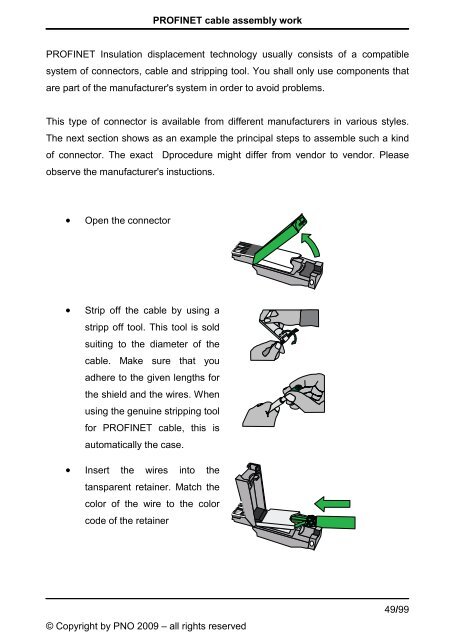 PROFINET cable assembly work

PROFINET Insulation displacement technology usually consists of a compatible system of connectors, cable and stripping tool. You shall only use components that are part of the manufacturer's system in order to avoid problems.

This type of connector is available from different manufacturers in various styles. The next section shows as an example the principal steps to assemble such a kind of connector. The exact Dprocedure might differ from vendor to vendor. Please observe the manufacturer's instuctions.

• Open the connector

• Strip off the cable by using a stripp off tool. This tool is sold suiting to the diameter of the cable. Make sure that you adhere to the given lengths for the shield and the wires. When using the genuine stripping tool for PROFINET cable, this is automatically the case.

• Insert the wires into the tansparent retainer. Match the color of the wire to the color code of the retainer

49/99

© Copyright by PNO 2009 – all rights reserved