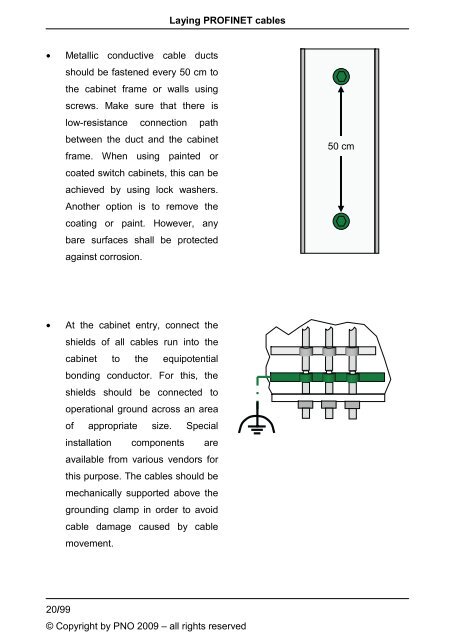 Laying PROFINET cables

• Metallic conductive cable ducts should be fastened every 50 cm to the cabinet frame or walls using screws. Make sure that there is low-resistance connection path between the duct and the cabinet frame. When using painted or coated switch cabinets, this can be achieved by using lock washers. Another option is to remove the coating or paint. However, any bare surfaces shall be protected against corrosion.

50 cm

• At the cabinet entry, connect the shields of all cables run into the cabinet to the equipotential bonding conductor. For this, the shields should be connected to operational ground across an area of appropriate size. Special installation components are available from various vendors for this purpose. The cables should be mechanically supported above the grounding clamp in order to avoid cable damage caused by cable movement.

20/99
© Copyright by PNO 2009 – all rights reserved