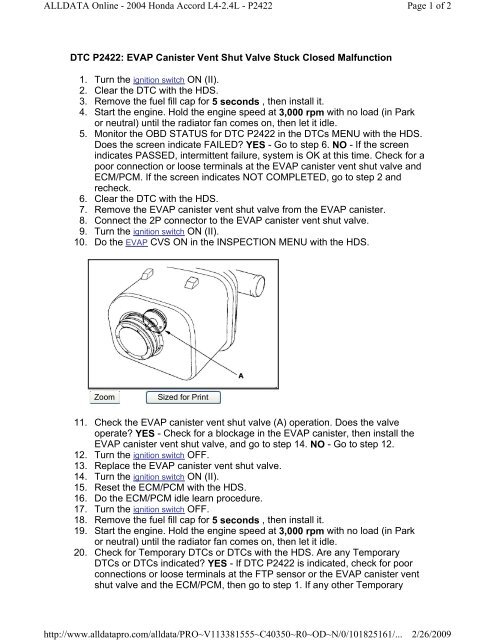 ALLDATA Online - 2004 Honda Accord L4-2.4L - P2422

Page 1 of 2

DTC P2422: EVAP Canister Vent Shut Valve Stuck Closed Malfunction

1. Turn the ignition switch ON (II).
2. Clear the DTC with the HDS.
3. Remove the fuel fill cap for 5 seconds , then install it.
4. Start the engine. Hold the engine speed at 3,000 rpm with no load (in Park or neutral) until the radiator fan comes on, then let it idle.
5. Monitor the OBD STATUS for DTC P2422 in the DTCs MENU with the HDS. Does the screen indicate FAILED? YES - Go to step 6. NO - If the screen indicates PASSED, intermittent failure, system is OK at this time. Check for a poor connection or loose terminals at the EVAP canister vent shut valve and ECM/PCM. If the screen indicates NOT COMPLETED, go to step 2 and recheck.
6. Clear the DTC with the HDS.
7. Remove the EVAP canister vent shut valve from the EVAP canister.
8. Connect the 2P connector to the EVAP canister vent shut valve.
9. Turn the ignition switch ON (II).
10. Do the EVAP CVS ON in the INSPECTION MENU with the HDS.

A

Zoom

Sized for Print

11. Check the EVAP canister vent shut valve (A) operation. Does the valve operate? YES - Check for a blockage in the EVAP canister, then install the EVAP canister vent shut valve, and go to step 14. NO - Go to step 12.
12. Turn the ignition switch OFF.
13. Replace the EVAP canister vent shut valve.
14. Turn the ignition switch ON (II).
15. Reset the ECM/PCM with the HDS.
16. Do the ECM/PCM idle learn procedure.
17. Turn the ignition switch OFF.
18. Remove the fuel fill cap for 5 seconds , then install it.
19. Start the engine. Hold the engine speed at 3,000 rpm with no load (in Park or neutral) until the radiator fan comes on, then let it idle.
20. Check for Temporary DTCs or DTCs with the HDS. Are any Temporary DTCs or DTCs indicated? YES - If DTC P2422 is indicated, check for poor connections or loose terminals at the FTP sensor or the EVAP canister vent shut valve and the ECM/PCM, then go to step 1. If any other Temporary

http://www.alldatapro.com/alldata/PRO~V113381555~C40350~R0~OD~N/0/101825161/...

2/26/2009