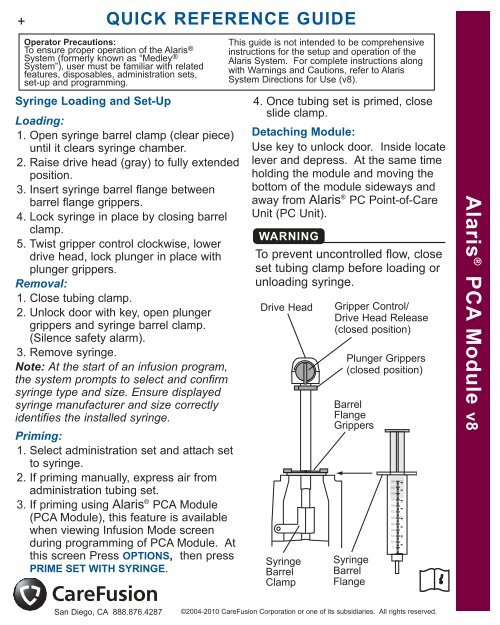 +

QUICK REFERENCE GUIDE

Operator Precautions:
To ensure proper operation of the Alaris® System (formerly known as "Medley® System"), user must be familiar with related features, disposables, administration sets, set-up and programming.

This guide is not intended to be comprehensive instructions for the setup and operation of the Alaris System. For complete instructions along with Warnings and Cautions, refer to Alaris System Directions for Use (v8).

Syringe Loading and Set-Up

Loading:
1. Open syringe barrel clamp (clear piece) until it clears syringe chamber.
2. Raise drive head (gray) to fully extended position.
3. Insert syringe barrel flange between barrel flange grippers.
4. Lock syringe in place by closing barrel clamp.
5. Twist gripper control clockwise, lower drive head, lock plunger in place with plunger grippers.

Removal:
1. Close tubing clamp.
2. Unlock door with key, open plunger grippers and syringe barrel clamp. (Silence safety alarm).
3. Remove syringe.

Note: At the start of an infusion program, the system prompts to select and confirm syringe type and size. Ensure displayed syringe manufacturer and size correctly identifies the installed syringe.

Priming:
1. Select administration set and attach set to syringe.
2. If priming manually, express air from administration tubing set.
3. If priming using Alaris® PCA Module (PCA Module), this feature is available when viewing Infusion Mode screen during programming of PCA Module. At this screen Press OPTIONS, then press PRIME SET WITH SYRINGE.
4. Once tubing set is primed, close slide clamp.

Detaching Module:
Use key to unlock door. Inside locate lever and depress. At the same time holding the module and moving the bottom of the module sideways and away from Alaris® PC Point-of-Care Unit (PC Unit).

WARNING
To prevent uncontrolled flow, close set tubing clamp before loading or unloading syringe.

Drive Head
Gripper Control/ Drive Head Release (closed position)
Plunger Grippers (closed position)
Barrel Flange Grippers
Syringe Barrel Clamp
Syringe Barrel Flange

Alaris® PCA Module v8

CareFusion
San Diego, CA 888.876.4287
©2004-2010 CareFusion Corporation or one of its subsidiaries. All rights reserved.