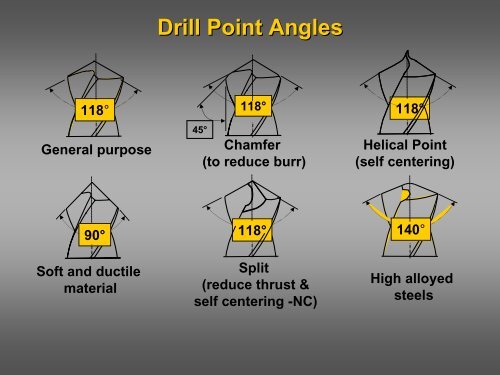 Drill Point Angles

118°

General purpose

45°

118°

Chamfer
(to reduce burr)

118°

Helical Point
(self centering)

90°

Soft and ductile material

118°

Split
(reduce thrust & self centering -NC)

140°

High alloyed steels