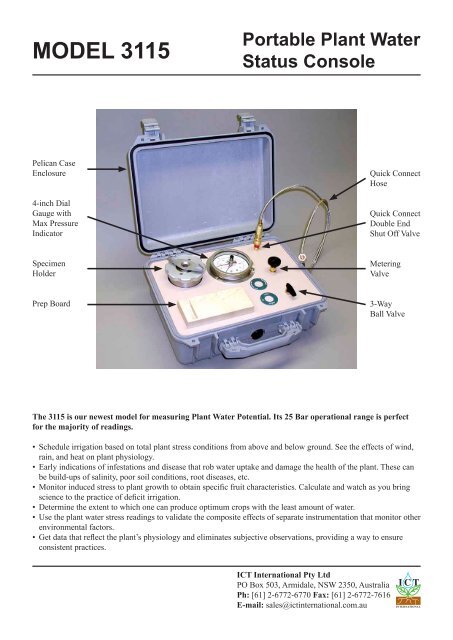 MODEL 3115

Portable Plant Water Status Console

Pelican Case Enclosure

4-inch Dial Gauge with Max Pressure Indicator

Specimen Holder

Prep Board

Quick Connect Hose

Quick Connect Double End Shut Off Valve

Metering Valve

3-Way Ball Valve

The 3115 is our newest model for measuring Plant Water Potential. Its 25 Bar operational range is perfect for the majority of readings.

• Schedule irrigation based on total plant stress conditions from above and below ground. See the effects of wind, rain, and heat on plant physiology.
• Early indications of infestations and disease that rob water uptake and damage the health of the plant. These can be build-ups of salinity, poor soil conditions, root diseases, etc.
• Monitor induced stress to plant growth to obtain specific fruit characteristics. Calculate and watch as you bring science to the practice of deficit irrigation.
• Determine the extent to which one can produce optimum crops with the least amount of water.
• Use the plant water stress readings to validate the composite effects of separate instrumentation that monitor other environmental factors.
• Get data that reflect the plant's physiology and eliminates subjective observations, providing a way to ensure consistent practices.

ICT International Pty Ltd
PO Box 503, Armidale, NSW 2350, Australia
Ph: [61] 2-6772-6770 Fax: [61] 2-6772-7616
E-mail: sales@ictinternational.com.au

ICT
INTERNATIONAL