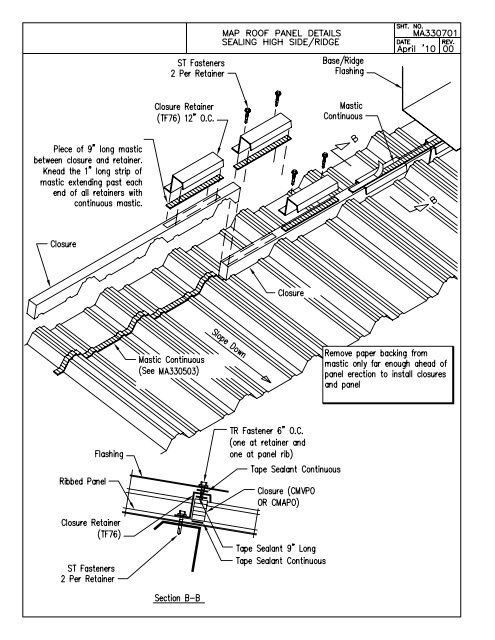 MAP ROOF PANEL DETAILS
SEALING HIGH SIDE/RIDGE

SHT. NO.
MA330701

DATE
April '10

REV.
00

ST Fasteners
2 Per Retainer

Base/Ridge
Flashing

Closure Retainer
(TF76) 12" O.C.

Mastic
Continuous

Piece of 9" long mastic between closure and retainer. Knead the 1" long strip of mastic extending past each end of all retainers with continuous mastic.

B

B

Closure

Closure

Slope Down

Mastic Continuous
(See MA330503)

Remove paper backing from mastic only far enough ahead of panel erection to install closures and panel

TR Fastener 6" O.C.
(one at retainer and one at panel rib)

Flashing

Tape Sealant Continuous

Ribbed Panel

Closure (CMVPO
OR CMAPO)

Closure Retainer
(TF76)

Tape Sealant 9" Long

Tape Sealant Continuous

ST Fasteners
2 Per Retainer

Section B-B