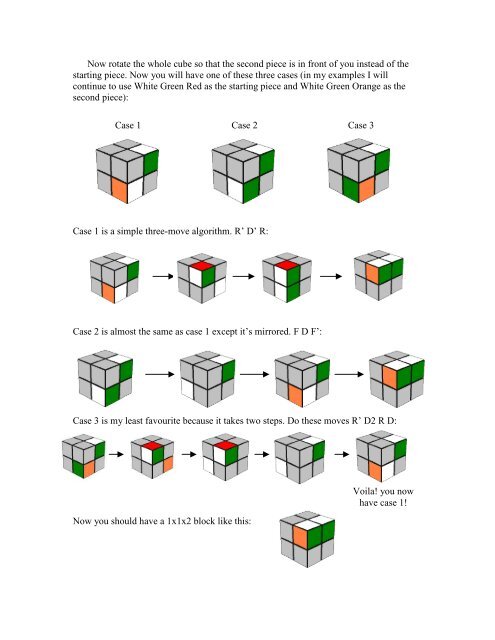 Now rotate the whole cube so that the second piece is in front of you instead of the starting piece. Now you will have one of these three cases (in my examples I will continue to use White Green Red as the starting piece and White Green Orange as the second piece):

Case 1

Case 2

Case 3

Case 1 is a simple three-move algorithm. R' D' R:

Case 2 is almost the same as case 1 except it's mirrored. F D F':

Case 3 is my least favourite because it takes two steps. Do these moves R' D2 R D:

Voila! you now have case 1!

Now you should have a 1x1x2 block like this: