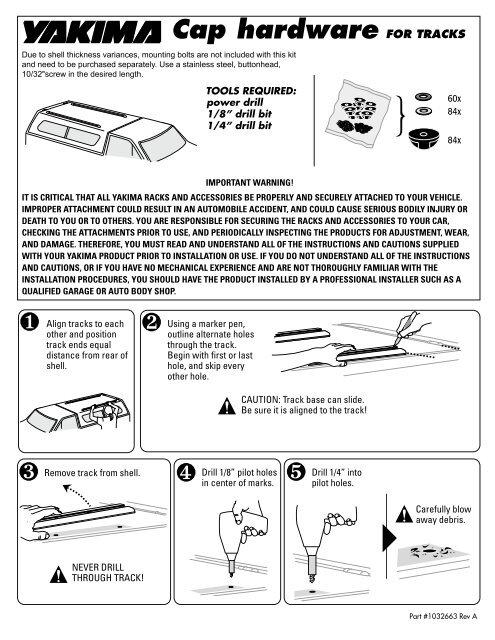 YAKIMA Cap hardware FOR TRACKS

Due to shell thickness variances, mounting bolts are not included with this kit and need to be purchased separately. Use a stainless steel, buttonhead, 10/32"screw in the desired length.

TOOLS REQUIRED:
power drill
1/8" drill bit
1/4" drill bit

60x
84x
84x

IMPORTANT WARNING!
IT IS CRITICAL THAT ALL YAKIMA RACKS AND ACCESSORIES BE PROPERLY AND SECURELY ATTACHED TO YOUR VEHICLE. IMPROPER ATTACHMENT COULD RESULT IN AN AUTOMOBILE ACCIDENT, AND COULD CAUSE SERIOUS BODILY INJURY OR DEATH TO YOU OR TO OTHERS. YOU ARE RESPONSIBLE FOR SECURING THE RACKS AND ACCESSORIES TO YOUR CAR, CHECKING THE ATTACHMENTS PRIOR TO USE, AND PERIODICALLY INSPECTING THE PRODUCTS FOR ADJUSTMENT, WEAR, AND DAMAGE. THEREFORE, YOU MUST READ AND UNDERSTAND ALL OF THE INSTRUCTIONS AND CAUTIONS SUPPLIED WITH YOUR YAKIMA PRODUCT PRIOR TO INSTALLATION OR USE. IF YOU DO NOT UNDERSTAND ALL OF THE INSTRUCTIONS AND CAUTIONS, OR IF YOU HAVE NO MECHANICAL EXPERIENCE AND ARE NOT THOROUGHLY FAMILIAR WITH THE INSTALLATION PROCEDURES, YOU SHOULD HAVE THE PRODUCT INSTALLED BY A PROFESSIONAL INSTALLER SUCH AS A QUALIFIED GARAGE OR AUTO BODY SHOP.

1 Align tracks to each other and position track ends equal distance from rear of shell.

2 Using a marker pen, outline alternate holes through the track. Begin with first or last hole, and skip every other hole.

CAUTION: Track base can slide. Be sure it is aligned to the track!

3 Remove track from shell.

NEVER DRILL THROUGH TRACK!

4 Drill 1/8" pilot holes in center of marks.

5 Drill 1/4" into pilot holes.

Carefully blow away debris.

Part #1032663 Rev A