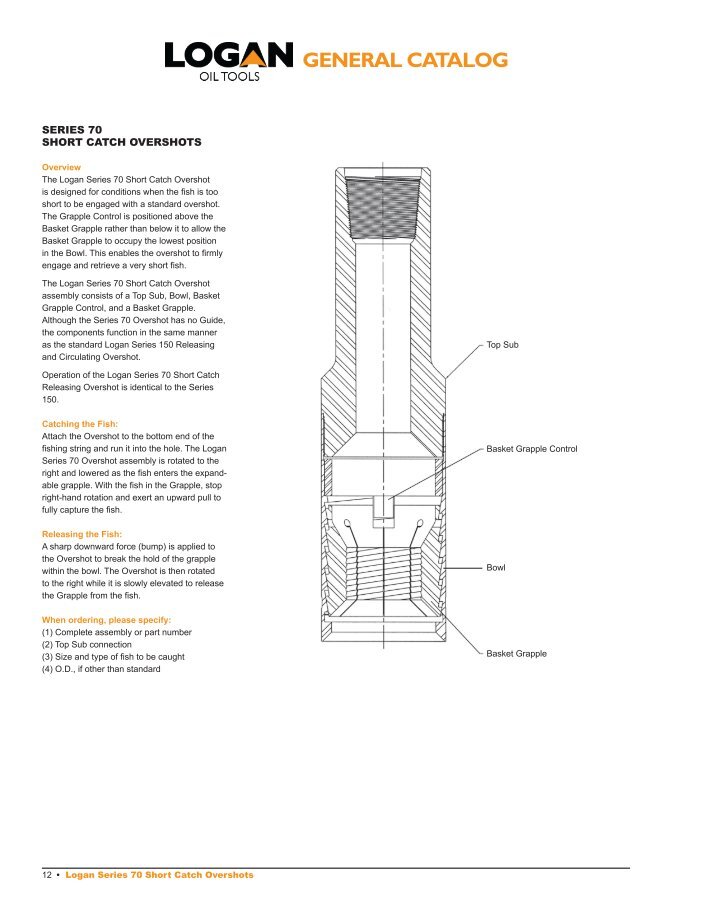 LOGAN OIL TOOLS GENERAL CATALOG

SERIES 70
SHORT CATCH OVERSHOTS

Overview
The Logan Series 70 Short Catch Overshot is designed for conditions when the fish is too short to be engaged with a standard overshot. The Grapple Control is positioned above the Basket Grapple rather than below it to allow the Basket Grapple to occupy the lowest position in the Bowl. This enables the overshot to firmly engage and retrieve a very short fish.

The Logan Series 70 Short Catch Overshot assembly consists of a Top Sub, Bowl, Basket Grapple Control, and a Basket Grapple. Although the Series 70 Overshot has no Guide, the components function in the same manner as the standard Logan Series 150 Releasing and Circulating Overshot.

Operation of the Logan Series 70 Short Catch Releasing Overshot is identical to the Series 150.

Catching the Fish:
Attach the Overshot to the bottom end of the fishing string and run it into the hole. The Logan Series 70 Overshot assembly is rotated to the right and lowered as the fish enters the expandable grapple. With the fish in the Grapple, stop right-hand rotation and exert an upward pull to fully capture the fish.

Releasing the Fish:
A sharp downward force (bump) is applied to the Overshot to break the hold of the grapple within the bowl. The Overshot is then rotated to the right while it is slowly elevated to release the Grapple from the fish.

When ordering, please specify:
(1) Complete assembly or part number
(2) Top Sub connection
(3) Size and type of fish to be caught
(4) O.D., if other than standard

Top Sub
Basket Grapple Control
Bowl
Basket Grapple

12 • Logan Series 70 Short Catch Overshots