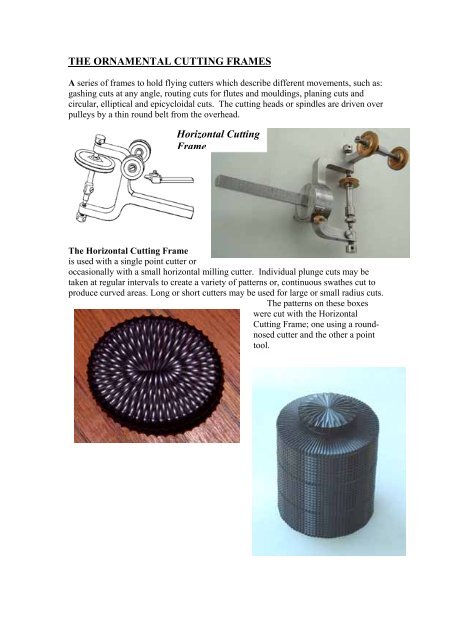 THE ORNAMENTAL CUTTING FRAMES

A series of frames to hold flying cutters which describe different movements, such as: gashing cuts at any angle, routing cuts for flutes and mouldings, planing cuts and circular, elliptical and epicycloidal cuts. The cutting heads or spindles are driven over pulleys by a thin round belt from the overhead.

Horizontal Cutting Frame

The Horizontal Cutting Frame is used with a single point cutter or occasionally with a small horizontal milling cutter. Individual plunge cuts may be taken at regular intervals to create a variety of patterns or, continuous swathes cut to produce curved areas. Long or short cutters may be used for large or small radius cuts.

The patterns on these boxes were cut with the Horizontal Cutting Frame; one using a round-nosed cutter and the other a point tool.