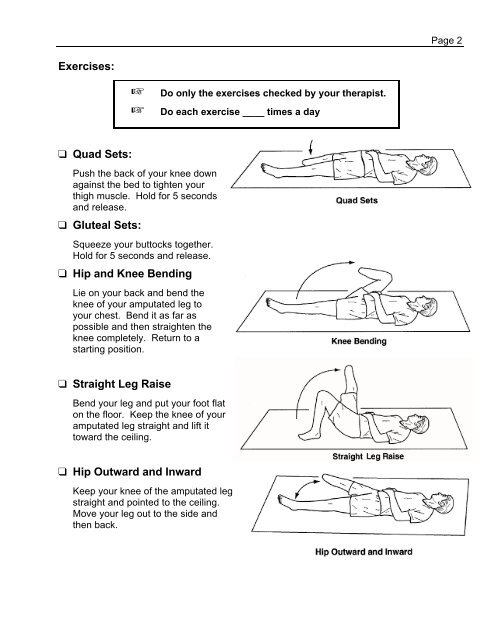 Page 2

Exercises:

☞ Do only the exercises checked by your therapist.
☞ Do each exercise ____ times a day

❑ Quad Sets:

Push the back of your knee down against the bed to tighten your thigh muscle. Hold for 5 seconds and release.

Quad Sets

❑ Gluteal Sets:

Squeeze your buttocks together. Hold for 5 seconds and release.

❑ Hip and Knee Bending

Lie on your back and bend the knee of your amputated leg to your chest. Bend it as far as possible and then straighten the knee completely. Return to a starting position.

Knee Bending

❑ Straight Leg Raise

Bend your leg and put your foot flat on the floor. Keep the knee of your amputated leg straight and lift it toward the ceiling.

Straight Leg Raise

❑ Hip Outward and Inward

Keep your knee of the amputated leg straight and pointed to the ceiling. Move your leg out to the side and then back.

Hip Outward and Inward