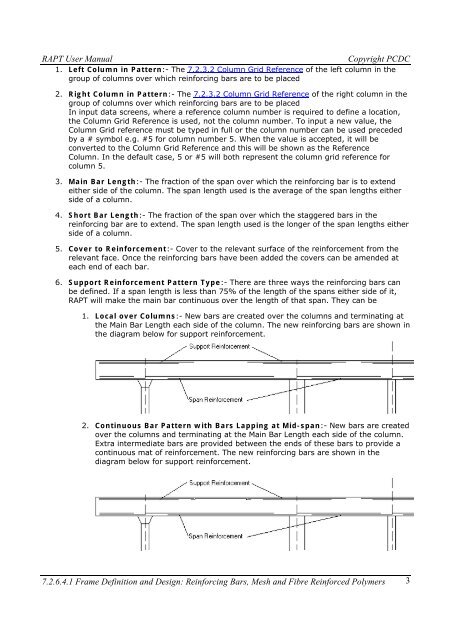 RAPT User Manual Copyright PCDC

1. **Left Column in Pattern**:- The 7.2.3.2 Column Grid Reference of the left column in the group of columns over which reinforcing bars are to be placed

2. **Right Column in Pattern**:- The 7.2.3.2 Column Grid Reference of the right column in the group of columns over which reinforcing bars are to be placed
In input data screens, where a reference column number is required to define a location, the Column Grid Reference is used, not the column number. To input a new value, the Column Grid reference must be typed in full or the column number can be used preceded by a # symbol e.g. #5 for column number 5. When the value is accepted, it will be converted to the Column Grid Reference and this will be shown as the Reference Column. In the default case, 5 or #5 will both represent the column grid reference for column 5.

3. **Main Bar Length**:- The fraction of the span over which the reinforcing bar is to extend either side of the column. The span length used is the average of the span lengths either side of a column.

4. **Short Bar Length**:- The fraction of the span over which the staggered bars in the reinforcing bar are to extend. The span length used is the longer of the span lengths either side of a column.

5. **Cover to Reinforcement**:- Cover to the relevant surface of the reinforcement from the relevant face. Once the reinforcing bars have been added the covers can be amended at each end of each bar.

6. **Support Reinforcement Pattern Type**:- There are three ways the reinforcing bars can be defined. If a span length is less than 75% of the length of the spans either side of it, RAPT will make the main bar continuous over the length of that span. They can be

1. **Local over Columns**:- New bars are created over the columns and terminating at the Main Bar Length each side of the column. The new reinforcing bars are shown in the diagram below for support reinforcement.

Support Reinforcement

Span Reinforcement

2. **Continuous Bar Pattern with Bars Lapping at Mid-span**:- New bars are created over the columns and terminating at the Main Bar Length each side of the column. Extra intermediate bars are provided between the ends of these bars to provide a continuous mat of reinforcement. The new reinforcing bars are shown in the diagram below for support reinforcement.

Support Reinforcement

Span Reinforcement

7.2.6.4.1 Frame Definition and Design: Reinforcing Bars, Mesh and Fibre Reinforced Polymers 3