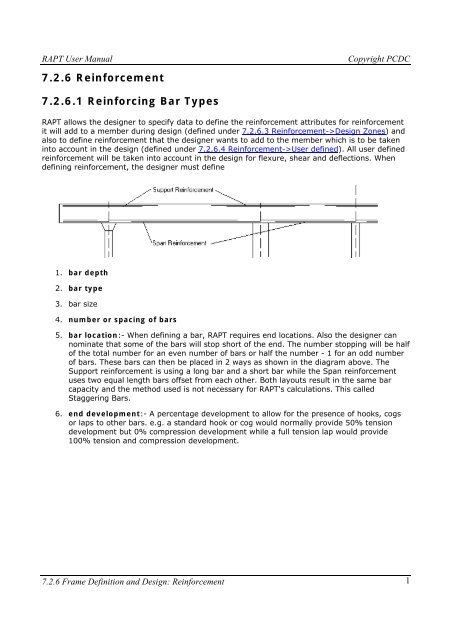 RAPT User Manual

Copyright PCDC

7.2.6 Reinforcement

7.2.6.1 Reinforcing Bar Types

RAPT allows the designer to specify data to define the reinforcement attributes for reinforcement it will add to a member during design (defined under 7.2.6.3 Reinforcement->Design Zones) and also to define reinforcement that the designer wants to add to the member which is to be taken into account in the design (defined under 7.2.6.4 Reinforcement->User defined). All user defined reinforcement will be taken into account in the design for flexure, shear and deflections. When defining reinforcement, the designer must define

Support Reinforcement

Span Reinforcement

1. bar depth

2. bar type

3. bar size

4. number or spacing of bars

5. bar location:- When defining a bar, RAPT requires end locations. Also the designer can nominate that some of the bars will stop short of the end. The number stopping will be half of the total number for an even number of bars or half the number - 1 for an odd number of bars. These bars can then be placed in 2 ways as shown in the diagram above. The Support reinforcement is using a long bar and a short bar while the Span reinforcement uses two equal length bars offset from each other. Both layouts result in the same bar capacity and the method used is not necessary for RAPT's calculations. This called Staggering Bars.

6. end development:- A percentage development to allow for the presence of hooks, cogs or laps to other bars. e.g. a standard hook or cog would normally provide 50% tension development but 0% compression development while a full tension lap would provide 100% tension and compression development.

7.2.6 Frame Definition and Design: Reinforcement

1