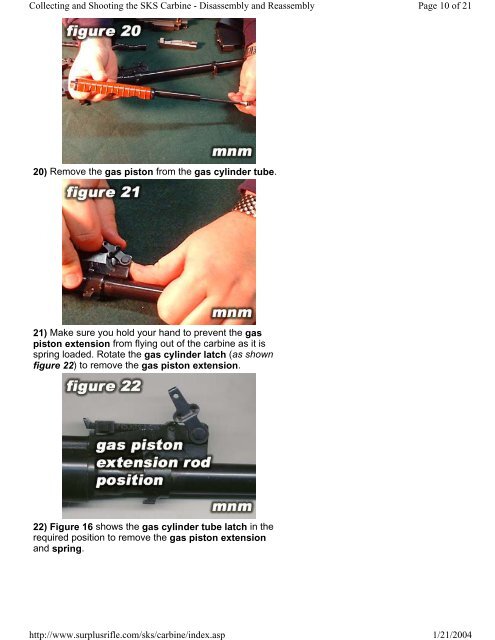 Collecting and Shooting the SKS Carbine - Disassembly and Reassembly

Page 10 of 21

figure 20

mnm

20) Remove the gas piston from the gas cylinder tube.

figure 21

mnm

21) Make sure you hold your hand to prevent the gas piston extension from flying out of the carbine as it is spring loaded. Rotate the gas cylinder latch (as shown figure 22) to remove the gas piston extension.

figure 22

gas piston extension rod position

mnm

22) Figure 16 shows the gas cylinder tube latch in the required position to remove the gas piston extension and spring.

http://www.surplusrifle.com/sks/carbine/index.asp

1/21/2004