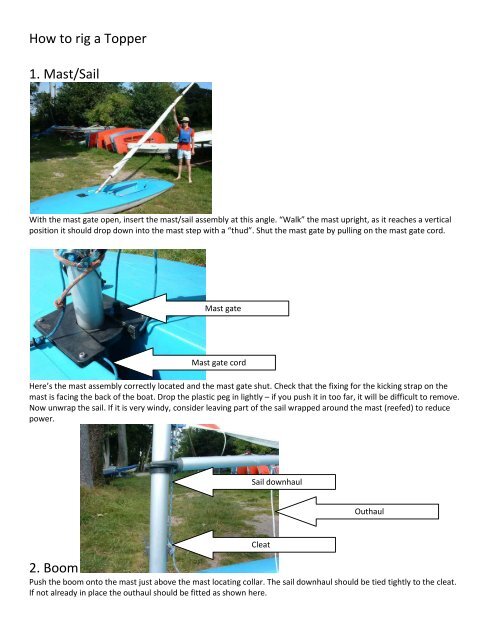 How to rig a Topper

1. Mast/Sail

With the mast gate open, insert the mast/sail assembly at this angle. "Walk" the mast upright, as it reaches a vertical position it should drop down into the mast step with a "thud". Shut the mast gate by pulling on the mast gate cord.

Mast gate

Mast gate cord

Here's the mast assembly correctly located and the mast gate shut. Check that the fixing for the kicking strap on the mast is facing the back of the boat. Drop the plastic peg in lightly – if you push it in too far, it will be difficult to remove. Now unwrap the sail. If it is very windy, consider leaving part of the sail wrapped around the mast (reefed) to reduce power.

Sail downhaul

Outhaul

Cleat

2. Boom

Push the boom onto the mast just above the mast locating collar. The sail downhaul should be tied tightly to the cleat. If not already in place the outhaul should be fitted as shown here.