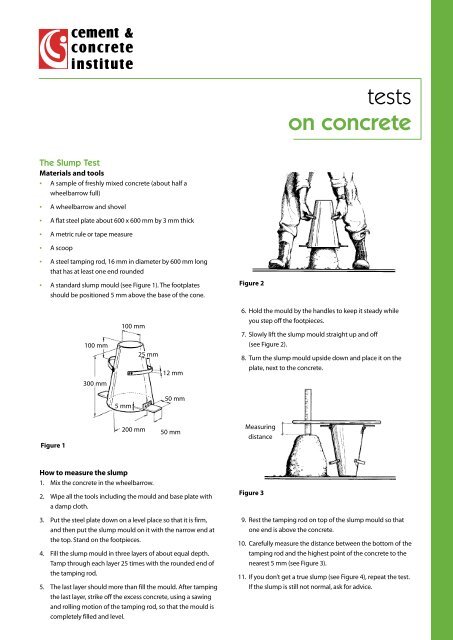 cement & concrete institute

tests
on concrete

The Slump Test
Materials and tools
• A sample of freshly mixed concrete (about half a wheelbarrow full)
• A wheelbarrow and shovel
• A flat steel plate about 600 x 600 mm by 3 mm thick
• A metric rule or tape measure
• A scoop
• A steel tamping rod, 16 mm in diameter by 600 mm long that has at least one end rounded
• A standard slump mould (see Figure 1). The footplates should be positioned 5 mm above the base of the cone.

100 mm
100 mm
25 mm
12 mm
300 mm
50 mm
5 mm
200 mm
50 mm

Figure 1

How to measure the slump
1. Mix the concrete in the wheelbarrow.
2. Wipe all the tools including the mould and base plate with a damp cloth.
3. Put the steel plate down on a level place so that it is firm, and then put the slump mould on it with the narrow end at the top. Stand on the footpieces.
4. Fill the slump mould in three layers of about equal depth. Tamp through each layer 25 times with the rounded end of the tamping rod.
5. The last layer should more than fill the mould. After tamping the last layer, strike off the excess concrete, using a sawing and rolling motion of the tamping rod, so that the mould is completely filled and level.

Figure 2

6. Hold the mould by the handles to keep it steady while you step off the footpieces.
7. Slowly lift the slump mould straight up and off (see Figure 2).
8. Turn the slump mould upside down and place it on the plate, next to the concrete.

Measuring distance

Figure 3

9. Rest the tamping rod on top of the slump mould so that one end is above the concrete.
10. Carefully measure the distance between the bottom of the tamping rod and the highest point of the concrete to the nearest 5 mm (see Figure 3).
11. If you don't get a true slump (see Figure 4), repeat the test. If the slump is still not normal, ask for advice.