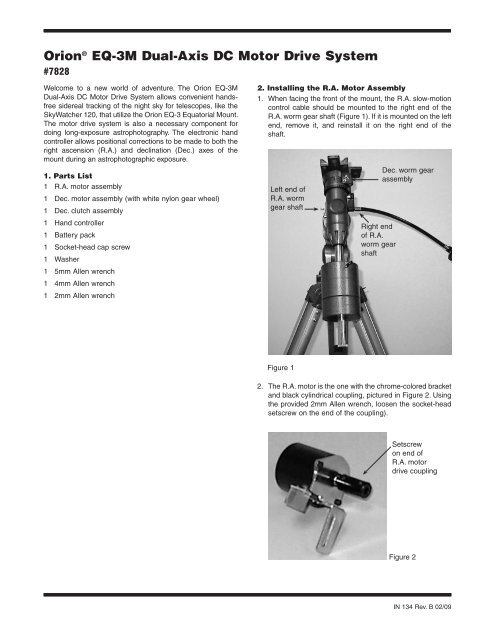 Orion® EQ-3M Dual-Axis DC Motor Drive System
#7828

Welcome to a new world of adventure. The Orion EQ-3M Dual-Axis DC Motor Drive System allows convenient hands-free sidereal tracking of the night sky for telescopes, like the SkyWatcher 120, that utilize the Orion EQ-3 Equatorial Mount. The motor drive system is also a necessary component for doing long-exposure astrophotography. The electronic hand controller allows positional corrections to be made to both the right ascension (R.A.) and declination (Dec.) axes of the mount during an astrophotographic exposure.

1. Parts List
1 R.A. motor assembly
1 Dec. motor assembly (with white nylon gear wheel)
1 Dec. clutch assembly
1 Hand controller
1 Battery pack
1 Socket-head cap screw
1 Washer
1 5mm Allen wrench
1 4mm Allen wrench
1 2mm Allen wrench

2. Installing the R.A. Motor Assembly
1. When facing the front of the mount, the R.A. slow-motion control cable should be mounted to the right end of the R.A. worm gear shaft (Figure 1). If it is mounted on the left end, remove it, and reinstall it on the right end of the shaft.

Dec. worm gear assembly
Left end of R.A. worm gear shaft
Right end of R.A. worm gear shaft

Figure 1

2. The R.A. motor is the one with the chrome-colored bracket and black cylindrical coupling, pictured in Figure 2. Using the provided 2mm Allen wrench, loosen the socket-head setscrew on the end of the coupling).

Setscrew on end of R.A. motor drive coupling

Figure 2

IN 134 Rev. B 02/09