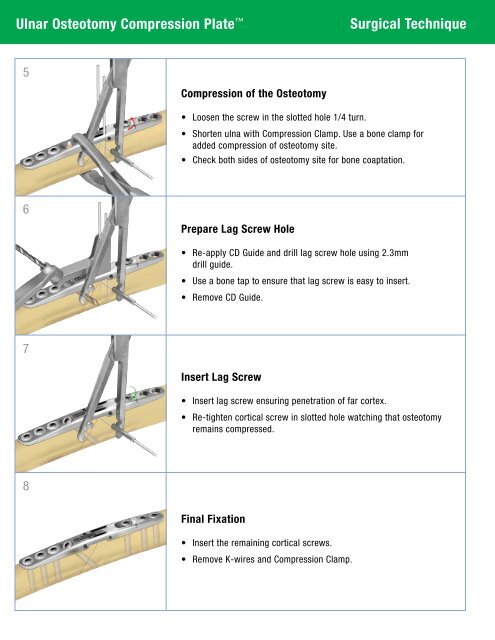 Ulnar Osteotomy Compression Plate™

Surgical Technique

5

Compression of the Osteotomy

• Loosen the screw in the slotted hole 1/4 turn.
• Shorten ulna with Compression Clamp. Use a bone clamp for added compression of osteotomy site.
• Check both sides of osteotomy site for bone coaptation.

6

Prepare Lag Screw Hole

• Re-apply CD Guide and drill lag screw hole using 2.3mm drill guide.
• Use a bone tap to ensure that lag screw is easy to insert.
• Remove CD Guide.

7

Insert Lag Screw

• Insert lag screw ensuring penetration of far cortex.
• Re-tighten cortical screw in slotted hole watching that osteotomy remains compressed.

8

Final Fixation

• Insert the remaining cortical screws.
• Remove K-wires and Compression Clamp.