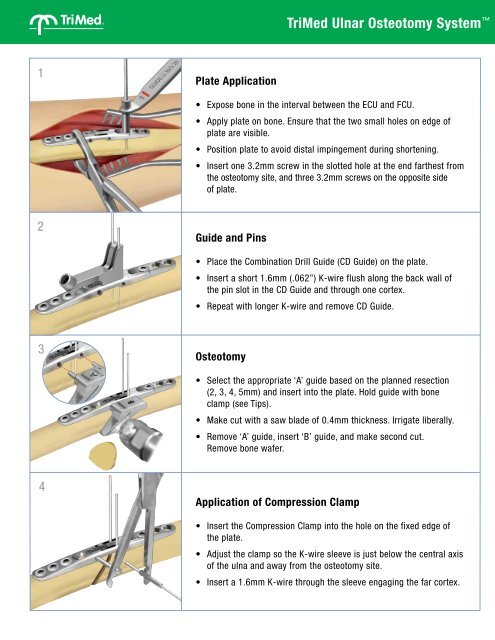 TriMed

TriMed Ulnar Osteotomy System™

1

Plate Application

• Expose bone in the interval between the ECU and FCU.
• Apply plate on bone. Ensure that the two small holes on edge of plate are visible.
• Position plate to avoid distal impingement during shortening.
• Insert one 3.2mm screw in the slotted hole at the end farthest from the osteotomy site, and three 3.2mm screws on the opposite side of plate.

2

Guide and Pins

• Place the Combination Drill Guide (CD Guide) on the plate.
• Insert a short 1.6mm (.062") K-wire flush along the back wall of the pin slot in the CD Guide and through one cortex.
• Repeat with longer K-wire and remove CD Guide.

3

Osteotomy

• Select the appropriate 'A' guide based on the planned resection (2, 3, 4, 5mm) and insert into the plate. Hold guide with bone clamp (see Tips).
• Make cut with a saw blade of 0.4mm thickness. Irrigate liberally.
• Remove 'A' guide, insert 'B' guide, and make second cut. Remove bone wafer.

4

Application of Compression Clamp

• Insert the Compression Clamp into the hole on the fixed edge of the plate.
• Adjust the clamp so the K-wire sleeve is just below the central axis of the ulna and away from the osteotomy site.
• Insert a 1.6mm K-wire through the sleeve engaging the far cortex.