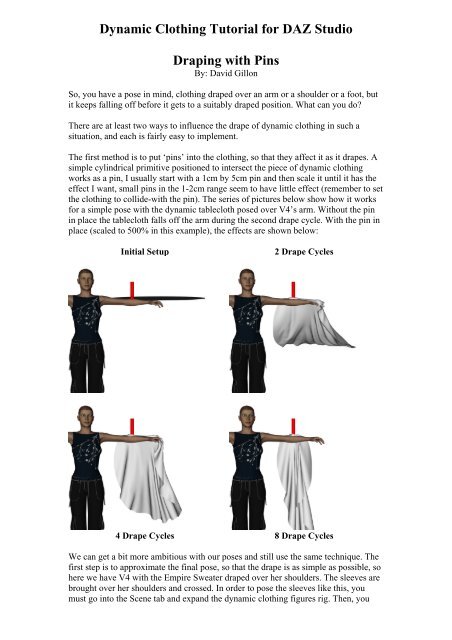 Dynamic Clothing Tutorial for DAZ Studio

Draping with Pins
By: David Gillon

So, you have a pose in mind, clothing draped over an arm or a shoulder or a foot, but it keeps falling off before it gets to a suitably draped position. What can you do?

There are at least two ways to influence the drape of dynamic clothing in such a situation, and each is fairly easy to implement.

The first method is to put 'pins' into the clothing, so that they affect it as it drapes. A simple cylindrical primitive positioned to intersect the piece of dynamic clothing works as a pin, I usually start with a 1cm by 5cm pin and then scale it until it has the effect I want, small pins in the 1-2cm range seem to have little effect (remember to set the clothing to collide-with the pin). The series of pictures below show how it works for a simple pose with the dynamic tablecloth posed over V4's arm. Without the pin in place the tablecloth falls off the arm during the second drape cycle. With the pin in place (scaled to 500% in this example), the effects are shown below:

Initial Setup

2 Drape Cycles

4 Drape Cycles

8 Drape Cycles

We can get a bit more ambitious with our poses and still use the same technique. The first step is to approximate the final pose, so that the drape is as simple as possible, so here we have V4 with the Empire Sweater draped over her shoulders. The sleeves are brought over her shoulders and crossed. In order to pose the sleeves like this, you must go into the Scene tab and expand the dynamic clothing figures rig. Then, you