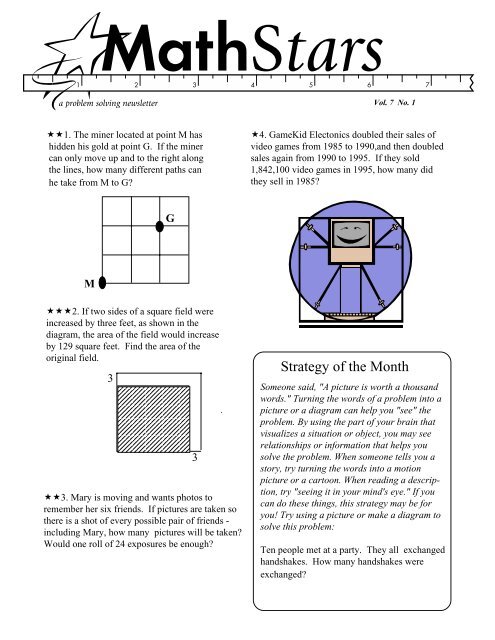 MathStars

1 2 3 4 5 6 7

a problem solving newsletter

Vol. 7 No. 1

★★1. The miner located at point M has hidden his gold at point G. If the miner can only move up and to the right along the lines, how many different paths can he take from M to G?

G

M

★★★2. If two sides of a square field were increased by three feet, as shown in the diagram, the area of the field would increase by 129 square feet. Find the area of the original field.

3

3

★★3. Mary is moving and wants photos to remember her six friends. If pictures are taken so there is a shot of every possible pair of friends - including Mary, how many pictures will be taken? Would one roll of 24 exposures be enough?

★4. GameKid Electonics doubled their sales of video games from 1985 to 1990,and then doubled sales again from 1990 to 1995. If they sold 1,842,100 video games in 1995, how many did they sell in 1985?

Strategy of the Month

Someone said, "A picture is worth a thousand words." Turning the words of a problem into a picture or a diagram can help you "see" the problem. By using the part of your brain that visualizes a situation or object, you may see relationships or information that helps you solve the problem. When someone tells you a story, try turning the words into a motion picture or a cartoon. When reading a description, try "seeing it in your mind's eye." If you can do these things, this strategy may be for you! Try using a picture or make a diagram to solve this problem:

Ten people met at a party. They all exchanged handshakes. How many handshakes were exchanged?